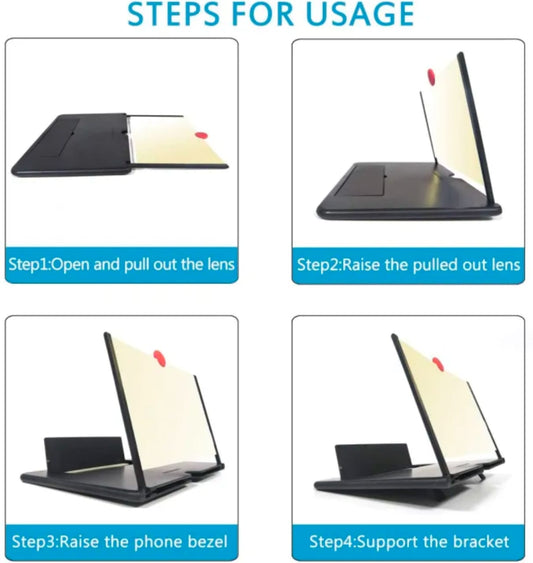 STEPS FOR USAGE

Step1:Open and pull out the lens

Step2:Raise the pulled out lens

Step3:Raise the phone bezel

Step4:Support the bracket